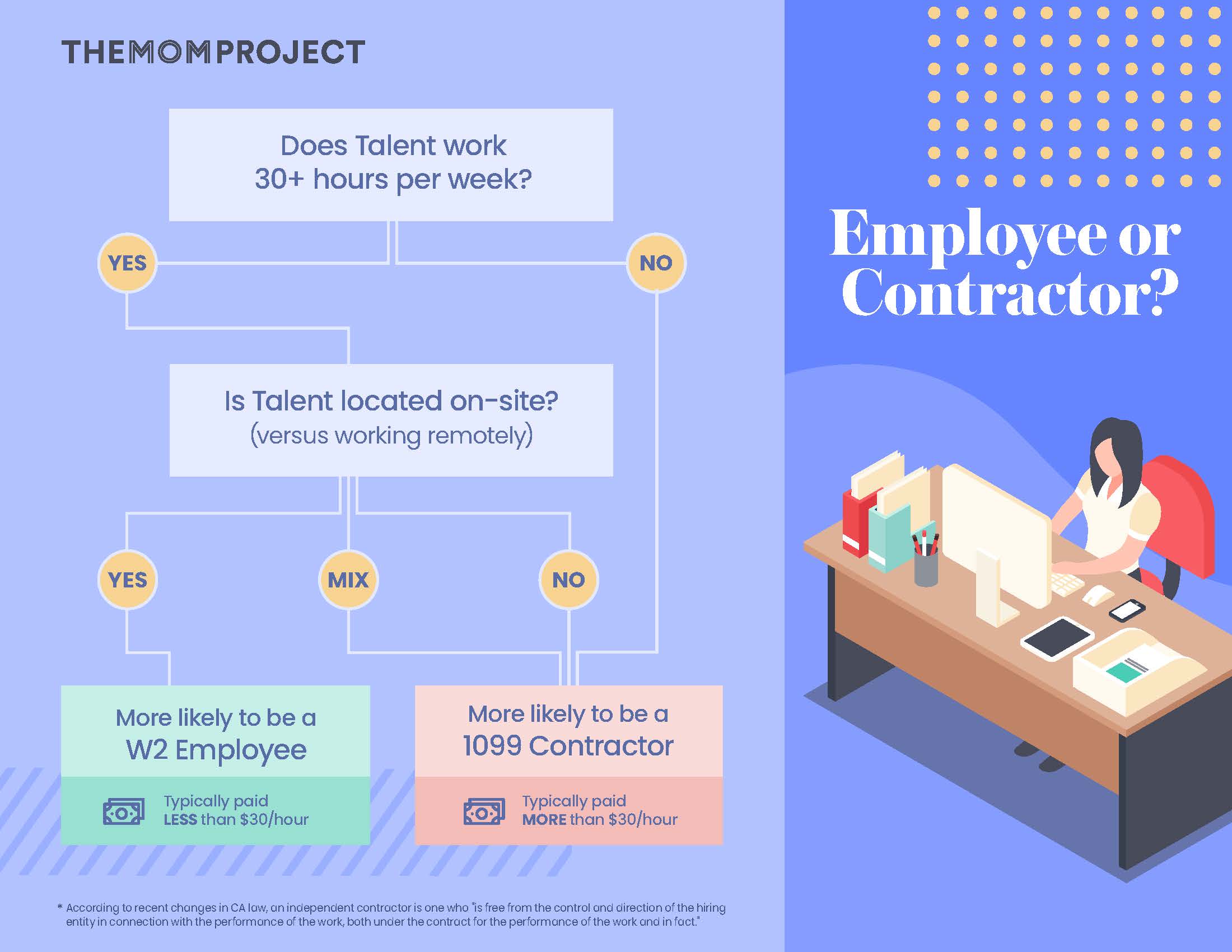 THEMOMPROJECT

Does Talent work 30+ hours per week?

YES

NO

Is Talent located on-site? (versus working remotely)

YES

MIX

NO

More likely to be a W2 Employee

Typically paid LESS than $30/hour

More likely to be a 1099 Contractor

Typically paid MORE than $30/hour

* According to recent changes in CA law, an independent contractor is one who "is free from the control and direction of the hiring entity in connection with the performance of the work, both under the contract for the performance of the work and in fact."

Employee or Contractor?